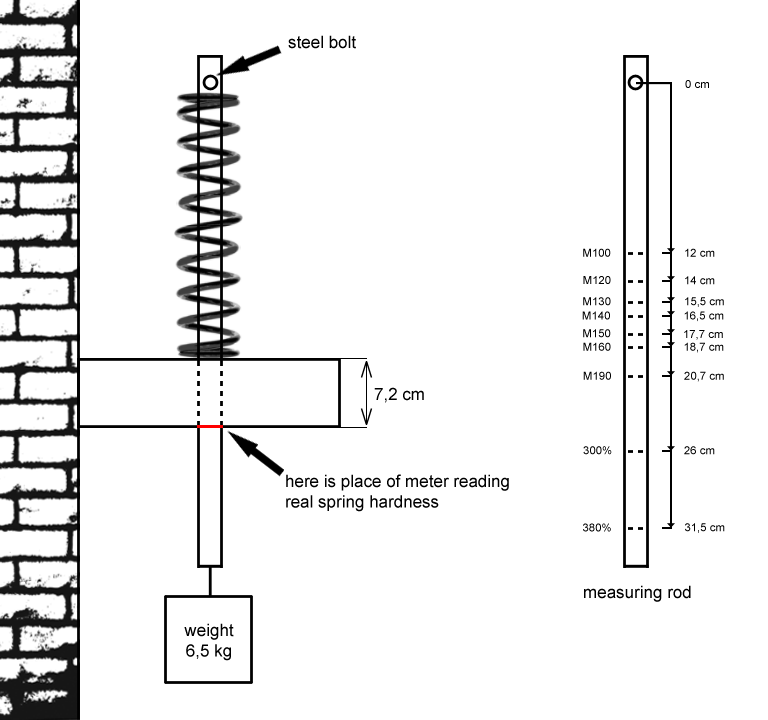 steel bolt

7,2 cm

here is place of meter reading real spring hardness

weight 6,5 kg

0 cm

M100 12 cm
M120 14 cm
M130 15,5 cm
M140 16,5 cm
M150 17,7 cm
M160 18,7 cm
M190 20,7 cm
300% 26 cm
380% 31,5 cm

measuring rod