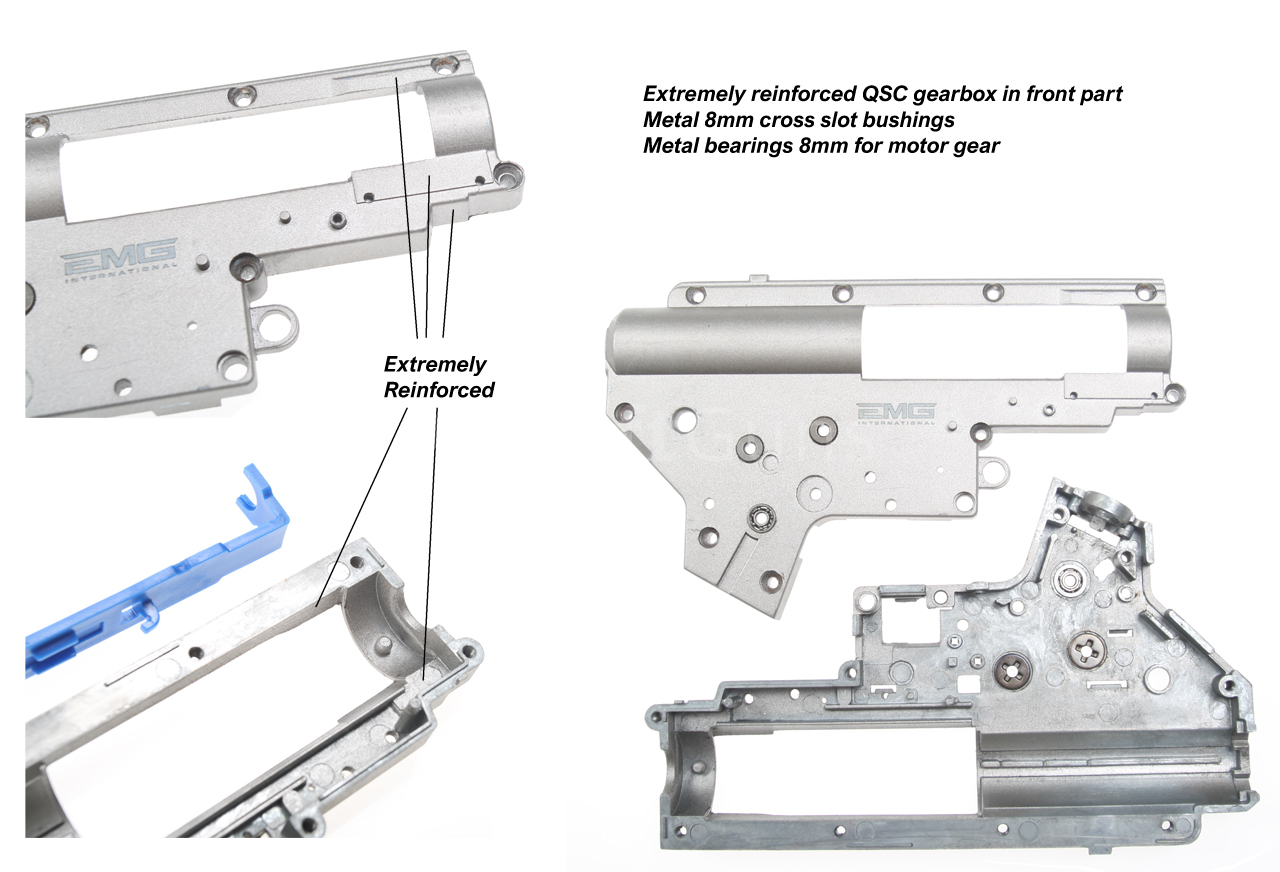 Extremely reinforced QSC gearbox in front part
Metal 8mm cross slot bushings
Metal bearings 8mm for motor gear

EMG
INTERNATIONAL

Extremely
Reinforced

EMG
INTERNATIONAL